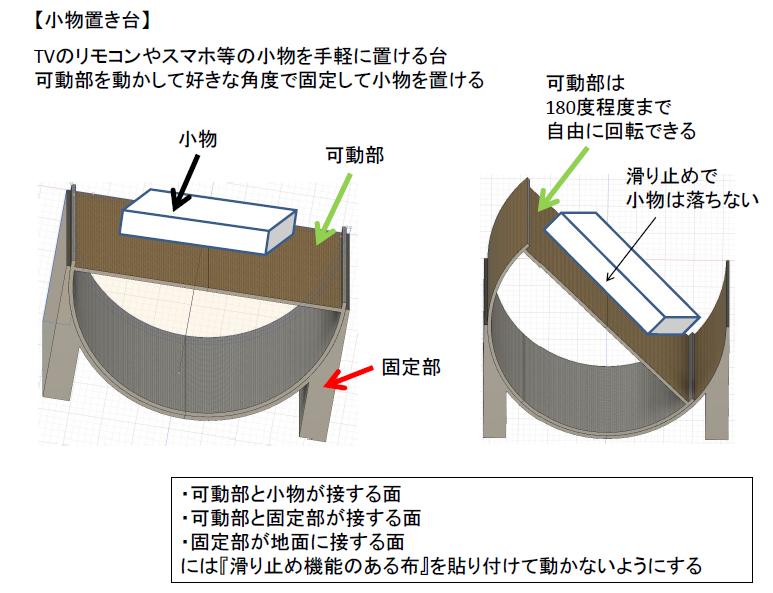 【小物置き台】

TVのリモコンやスマホ等の小物を手軽に置ける台
可動部を動かして好きな角度で固定して小物を置ける

小物

可動部

固定部

可動部は
180度程度まで
自由に回転できる

滑り止めで
小物は落ちない

・可動部と小物が接する面
・可動部と固定部が接する面
・固定部が地面に接する面
には『滑り止め機能のある布』を貼り付けて動かないようにする